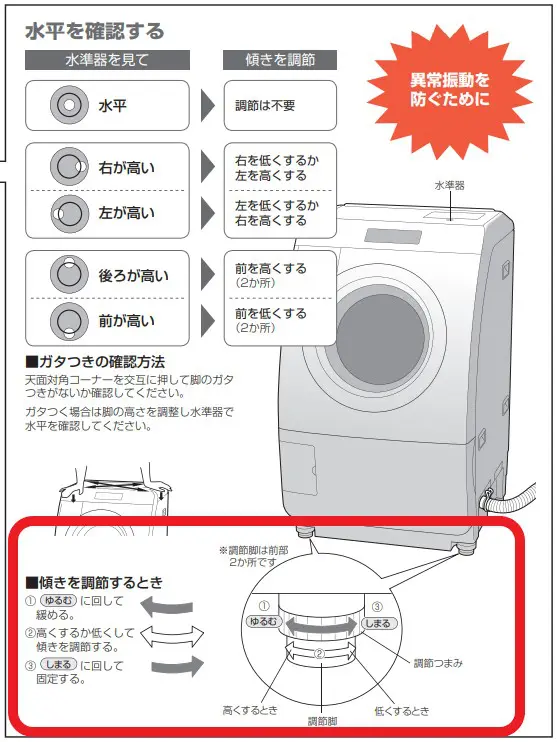 水平を確認する

異常振動を防ぐために

| 水準器を見て | 傾きを調節 |
|---|---|
| 水平 | 調節は不要 |
| 右が高い | 右を低くするか左を高くする |
| 左が高い | 左を低くするか右を高くする |
| 後ろが高い | 前を高くする（2か所） |
| 前が高い | 前を低くする（2か所） |

水準器

■ガタつきの確認方法
天面対角コーナーを交互に押して脚のガタつきがないか確認してください。
ガタつく場合は脚の高さを調整し水準器で水平を確認してください。

※調節脚は前部2か所です

■傾きを調節するとき
① ゆるむ に回して緩める。
②高くするか低くして傾きを調節する。
③ しまる に回して固定する。

① ゆるむ
③ しまる
②
調節つまみ
高くするとき
低くするとき
調節脚